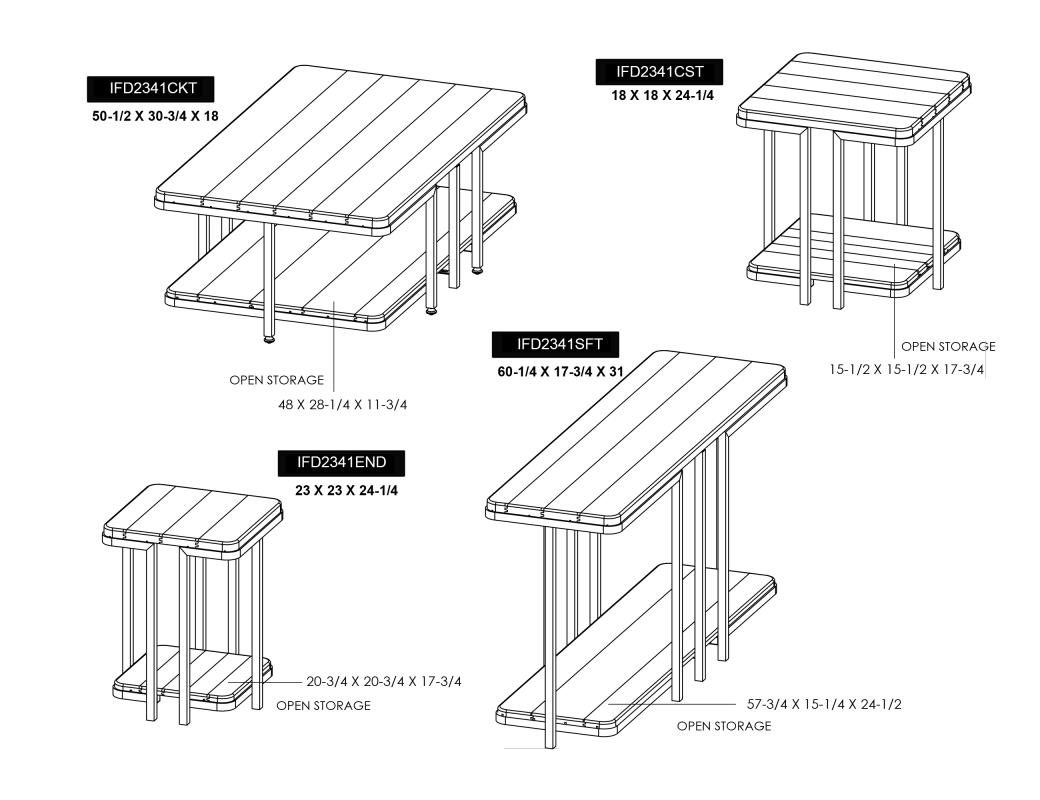 IFD2341CKT
50-1/2 X 30-3/4 X 18

OPEN STORAGE
48 X 28-1/4 X 11-3/4

IFD2341CST
18 X 18 X 24-1/4

OPEN STORAGE
15-1/2 X 15-1/2 X 17-3/4

IFD2341SFT
60-1/4 X 17-3/4 X 31

57-3/4 X 15-1/4 X 24-1/2
OPEN STORAGE

IFD2341END
23 X 23 X 24-1/4

20-3/4 X 20-3/4 X 17-3/4
OPEN STORAGE