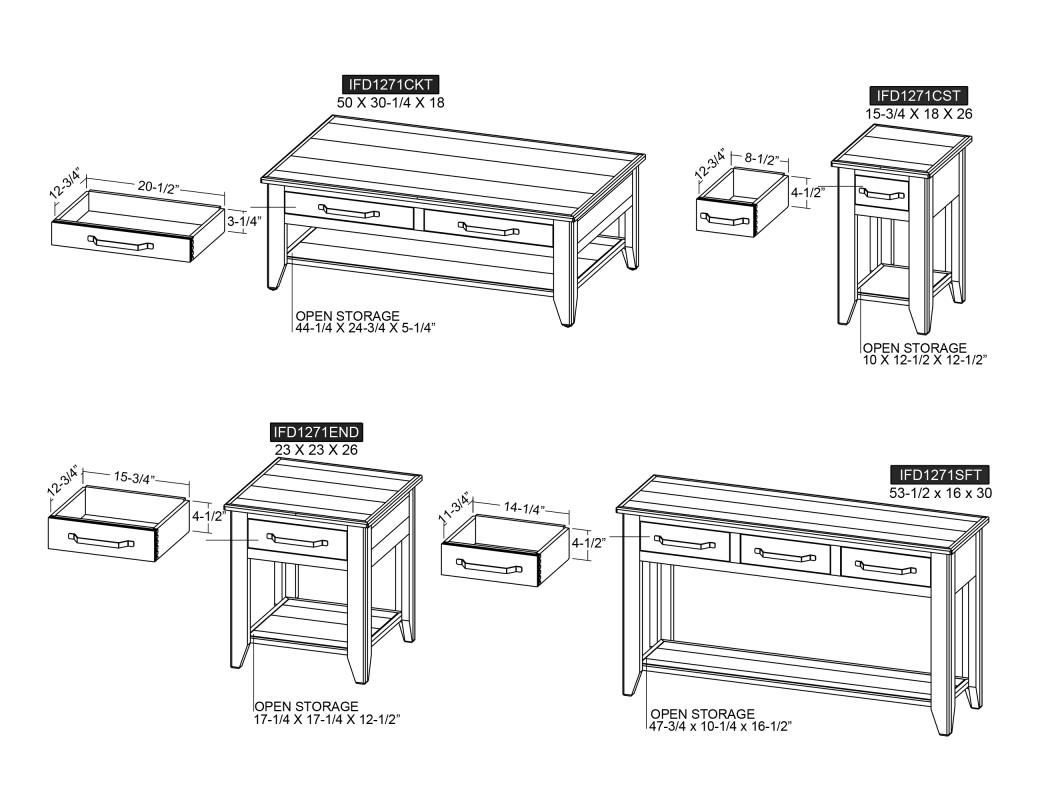 IFD1271CKT
50 X 30-1/4 X 18

12-3/4"
20-1/2"
3-1/4"

OPEN STORAGE
44-1/4 X 24-3/4 X 5-1/4"

IFD1271CST
15-3/4 X 18 X 26

12-3/4"
8-1/2"
4-1/2"

OPEN STORAGE
10 X 12-1/2 X 12-1/2"

IFD1271END
23 X 23 X 26

12-3/4"
15-3/4"
4-1/2"

OPEN STORAGE
17-1/4 X 17-1/4 X 12-1/2"

IFD1271SFT
53-1/2 x 16 x 30

11-3/4"
14-1/4"
4-1/2"

OPEN STORAGE
47-3/4 x 10-1/4 x 16-1/2"