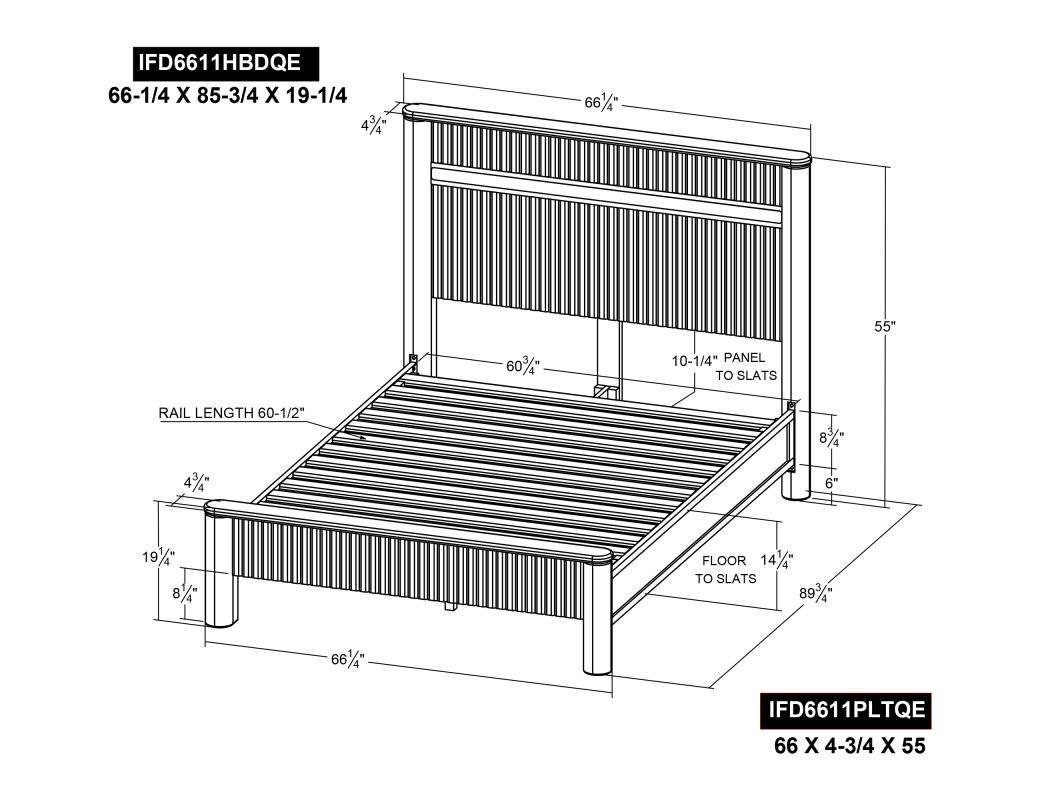 IFD6611HBDQE
66-1/4 X 85-3/4 X 19-1/4

$66\frac{1}{4}$"
$4\frac{3}{4}$"
55"
$60\frac{3}{4}$"
10-1/4" PANEL TO SLATS
RAIL LENGTH 60-1/2"
$8\frac{3}{4}$"
6"
$4\frac{3}{4}$"
$19\frac{1}{4}$"
$8\frac{1}{4}$"
FLOOR TO SLATS
$14\frac{1}{4}$"
$89\frac{3}{4}$"
$66\frac{1}{4}$"

IFD6611PLTQE
66 X 4-3/4 X 55